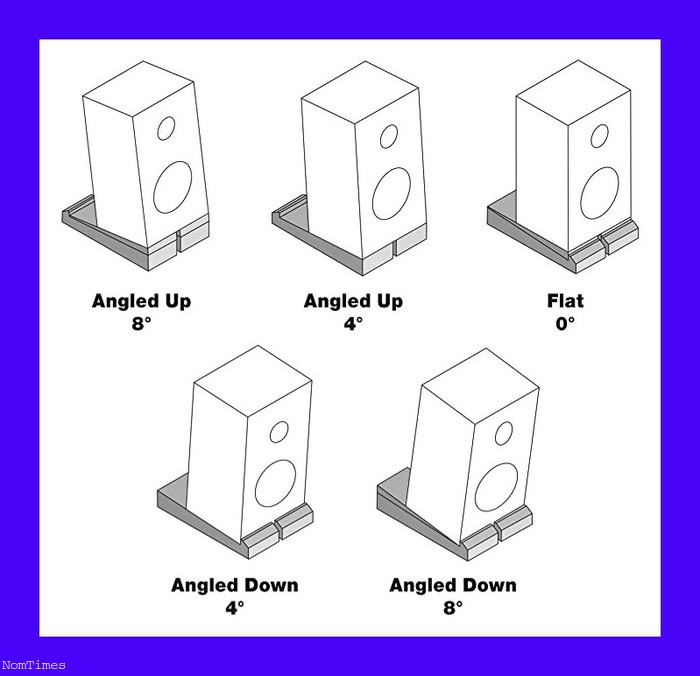 Angled Up
8°

Angled Up
4°

Flat
0°

Angled Down
4°

Angled Down
8°

NomTimes